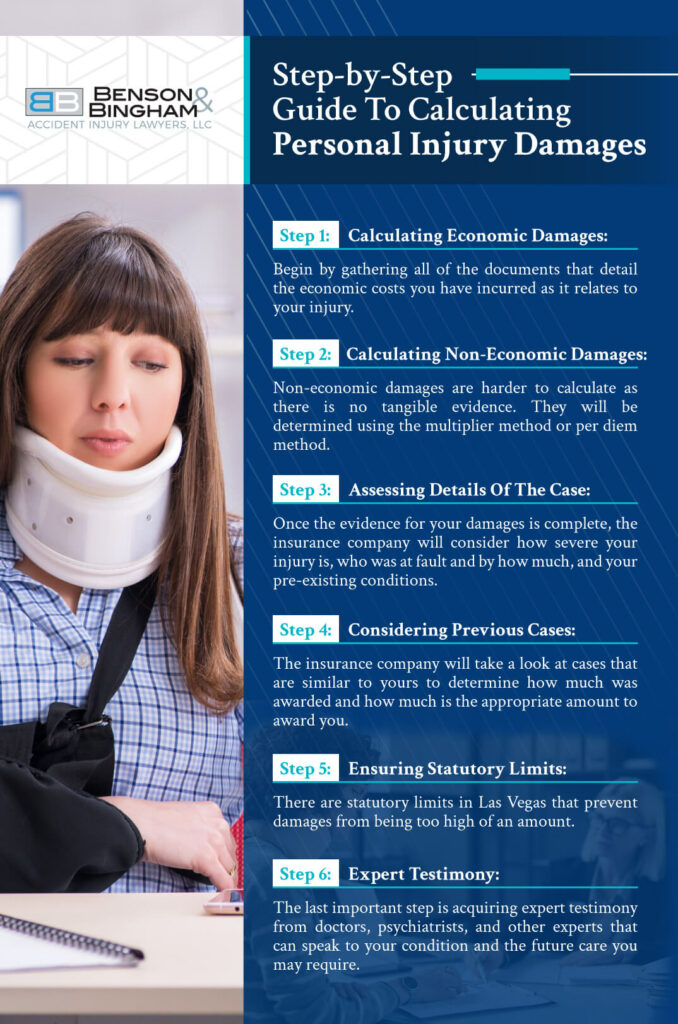 BB BENSON & BINGHAM
ACCIDENT INJURY LAWYERS, LLC

Step-by-Step Guide To Calculating Personal Injury Damages

Step 1: Calculating Economic Damages:

Begin by gathering all of the documents that detail the economic costs you have incurred as it relates to your injury.

Step 2: Calculating Non-Economic Damages:

Non-economic damages are harder to calculate as there is no tangible evidence. They will be determined using the multiplier method or per diem method.

Step 3: Assessing Details Of The Case:

Once the evidence for your damages is complete, the insurance company will consider how severe your injury is, who was at fault and by how much, and your pre-existing conditions.

Step 4: Considering Previous Cases:

The insurance company will take a look at cases that are similar to yours to determine how much was awarded and how much is the appropriate amount to award you.

Step 5: Ensuring Statutory Limits:

There are statutory limits in Las Vegas that prevent damages from being too high of an amount.

Step 6: Expert Testimony:

The last important step is acquiring expert testimony from doctors, psychiatrists, and other experts that can speak to your condition and the future care you may require.